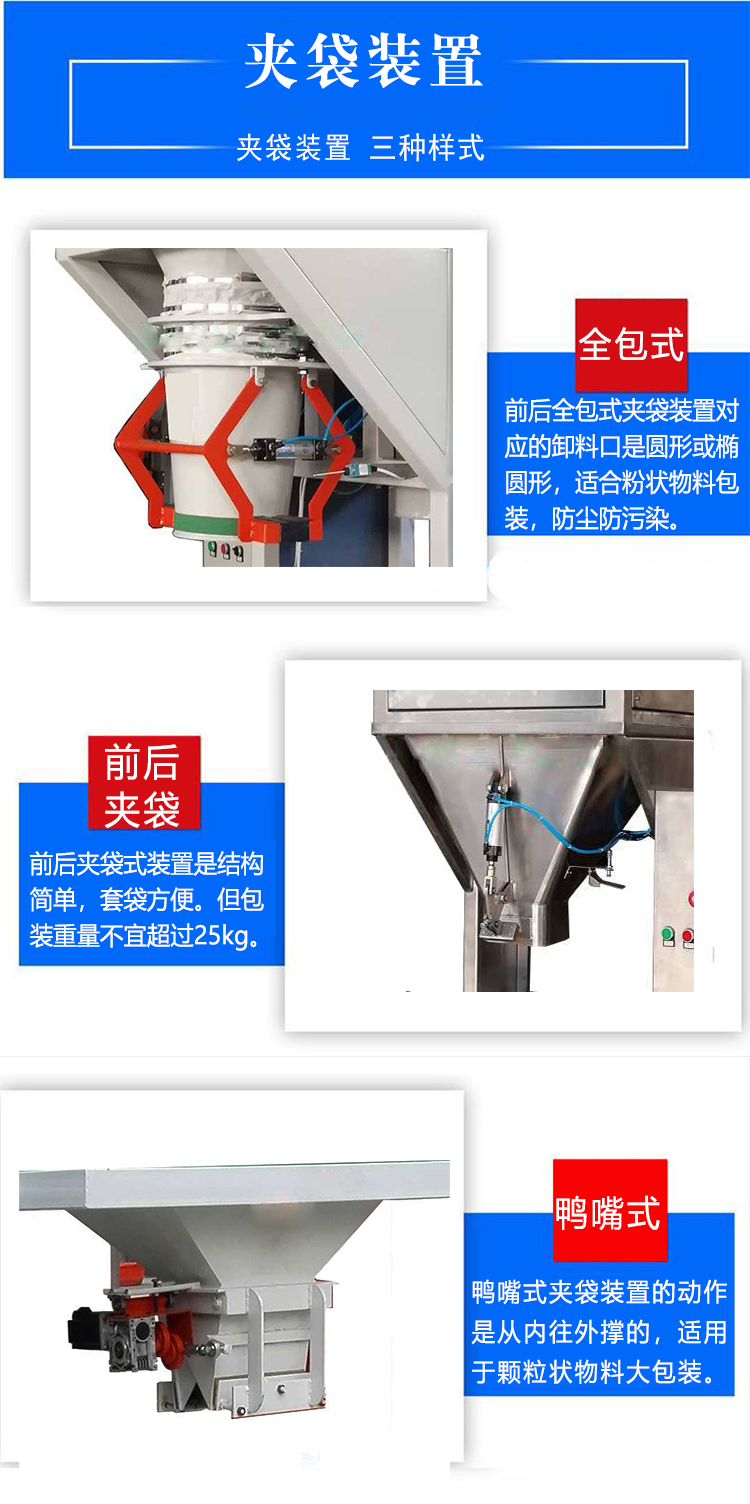 夹袋装置

夹袋装置 三种样式

全包式

前后全包式夹袋装置对应的卸料口是圆形或椭圆形，适合粉状物料包装，防尘防污染。

前后夹袋

前后夹袋式装置是结构简单，套袋方便。但包装重量不宜超过25kg。

鸭嘴式

鸭嘴式夹袋装置的动作是从内往外撑的，适用于颗粒状物料大包装。